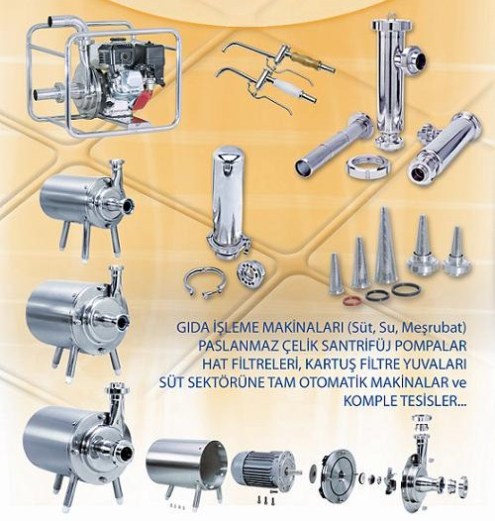 GIDA İŞLEME MAKİNALARI (Süt, Su, Meşrubat)
PASLANMAZ ÇELİK SANTRİFÜJ POMPALAR
HAT FİLTRELERİ, KARTUŞ FİLTRE YUVALARI
SÜT SEKTÖRÜNE TAM OTOMATİK MAKİNALAR ve
KOMPLE TESİSLER...